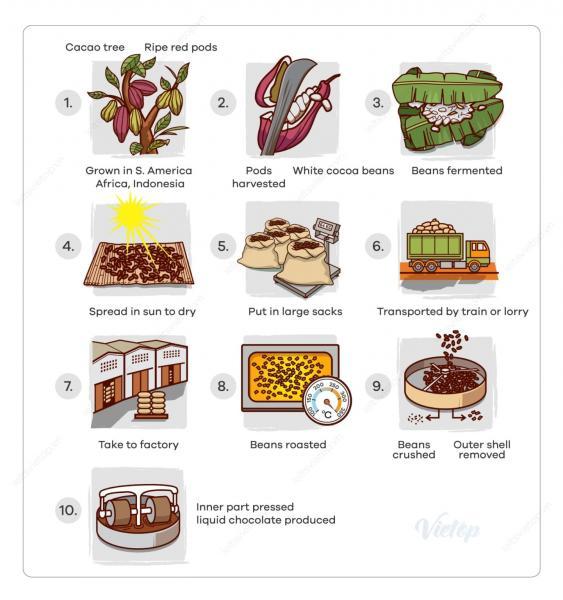 Cacao tree Ripe red pods

1.

Grown in S. America Africa, Indonesia

2.

Pods harvested White cocoa beans

3.

Beans fermented

4.

Spread in sun to dry

5.

Put in large sacks

6.

Transported by train or lorry

7.

Take to factory

8.

100 150 200 250 300 °C

Beans roasted

9.

Beans crushed Outer shell removed

10.

Inner part pressed liquid chocolate produced

Vietop